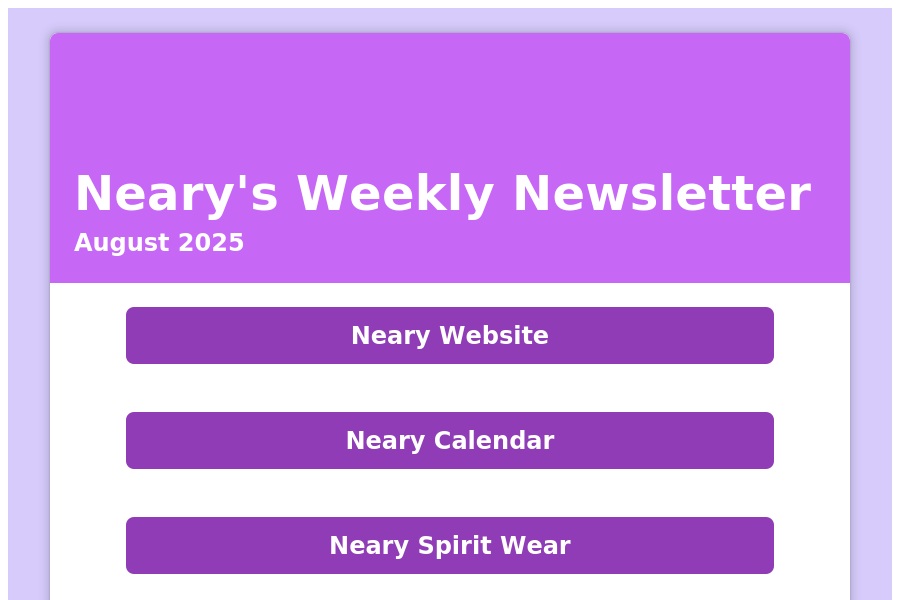 Neary's Weekly Newsletter
August 2025

Neary Website

Neary Calendar

Neary Spirit Wear