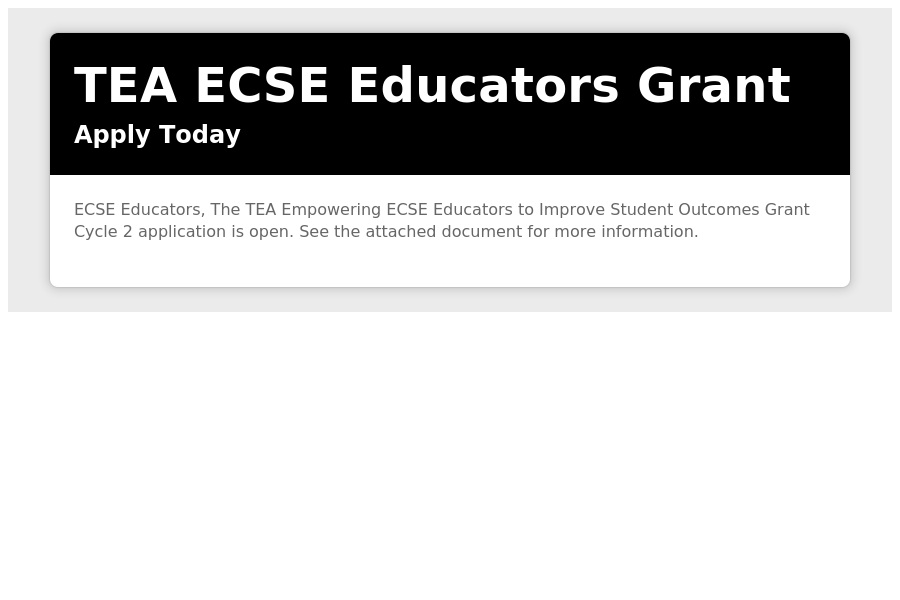 TEA ECSE Educators Grant

Apply Today

ECSE Educators, The TEA Empowering ECSE Educators to Improve Student Outcomes Grant Cycle 2 application is open. See the attached document for more information.