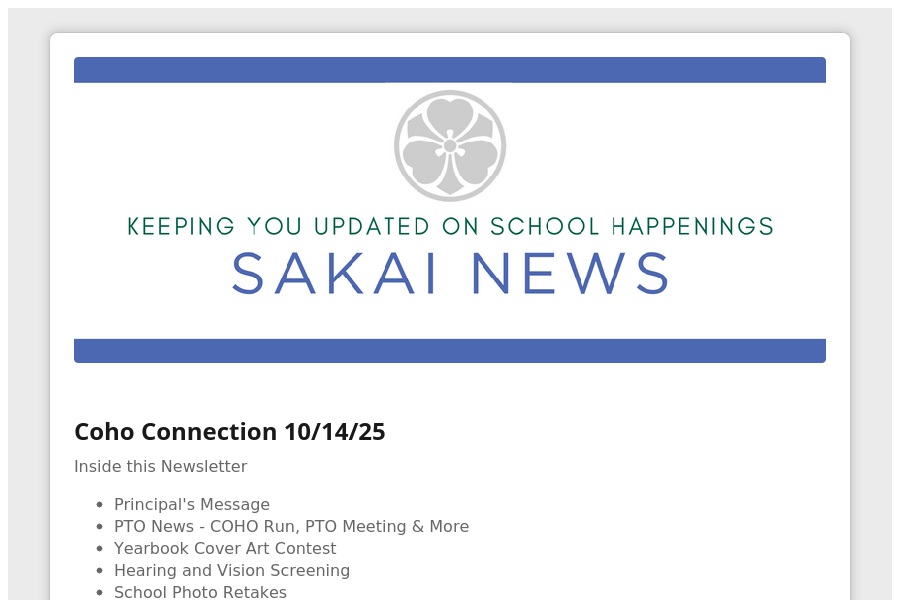 KEEPING YOU UPDATED ON SCHOOL HAPPENINGS
SAKAI NEWS

Coho Connection 10/14/25

Inside this Newsletter

• Principal's Message
• PTO News - COHO Run, PTO Meeting & More
• Yearbook Cover Art Contest
• Hearing and Vision Screening
• School Photo Retakes